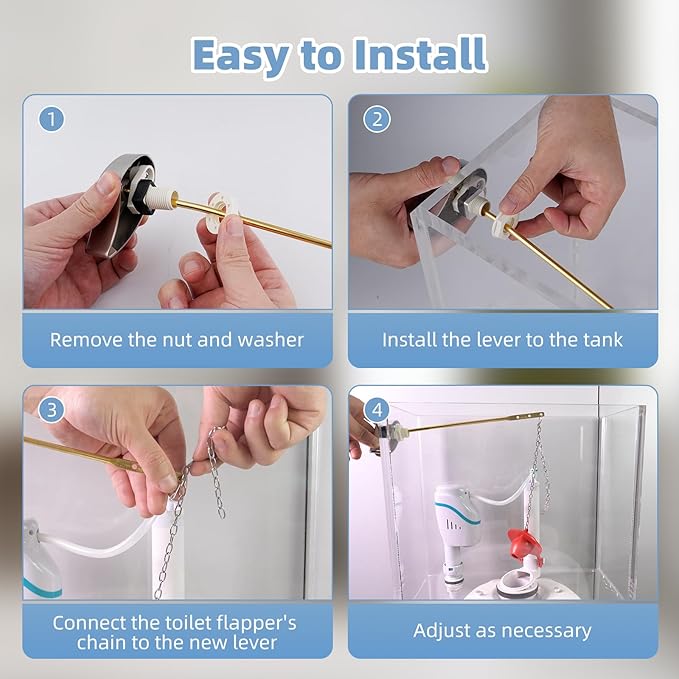 Easy to Install

1

Remove the nut and washer

2

Install the lever to the tank

3

Connect the toilet flapper's chain to the new lever

4

Adjust as necessary