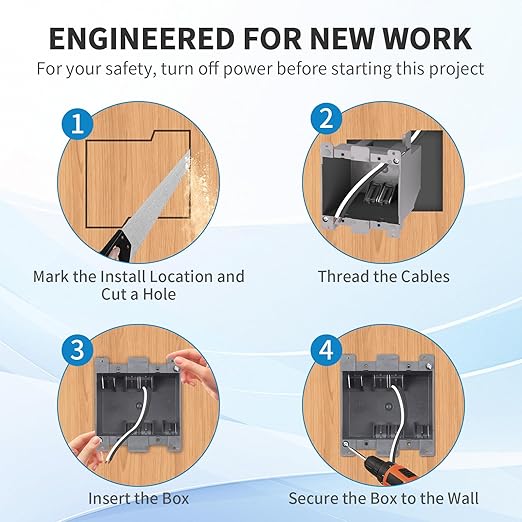 ENGINEERED FOR NEW WORK
For your safety, turn off power before starting this project

1
Mark the Install Location and Cut a Hole

2
Thread the Cables

3
Insert the Box

4
Secure the Box to the Wall