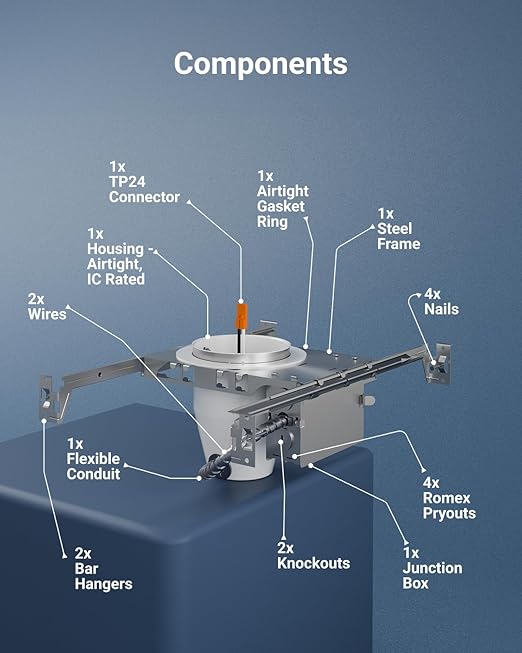 Components

1x
TP24
Connector

1x
Airtight
Gasket
Ring

1x
Steel
Frame

1x
Housing -
Airtight,
IC Rated

2x
Wires

4x
Nails

1x
Flexible
Conduit

4x
Romex
Pryouts

2x
Bar
Hangers

2x
Knockouts

1x
Junction
Box