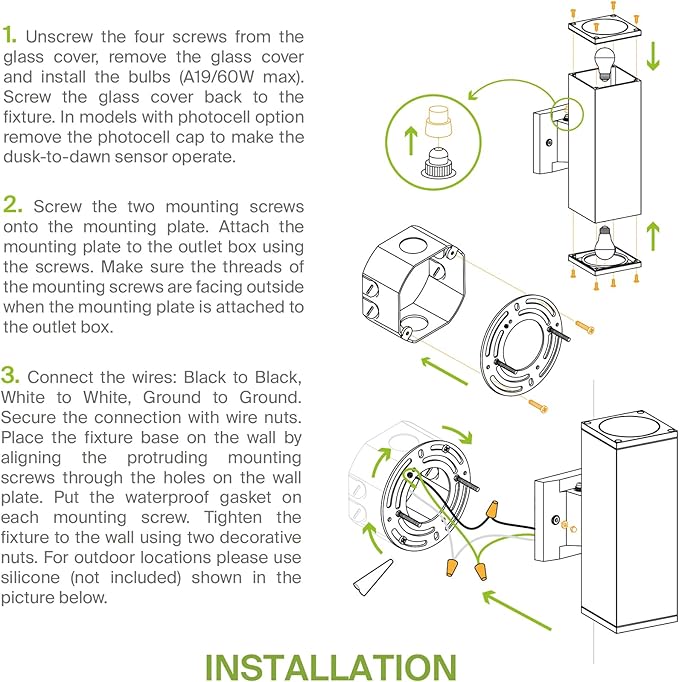 1. Unscrew the four screws from the glass cover, remove the glass cover and install the bulbs (A19/60W max). Screw the glass cover back to the fixture. In models with photocell option remove the photocell cap to make the dusk-to-dawn sensor operate.

2. Screw the two mounting screws onto the mounting plate. Attach the mounting plate to the outlet box using the screws. Make sure the threads of the mounting screws are facing outside when the mounting plate is attached to the outlet box.

3. Connect the wires: Black to Black, White to White, Ground to Ground. Secure the connection with wire nuts. Place the fixture base on the wall by aligning the protruding mounting screws through the holes on the wall plate. Put the waterproof gasket on each mounting screw. Tighten the fixture to the wall using two decorative nuts. For outdoor locations please use silicone (not included) shown in the picture below.

INSTALLATION