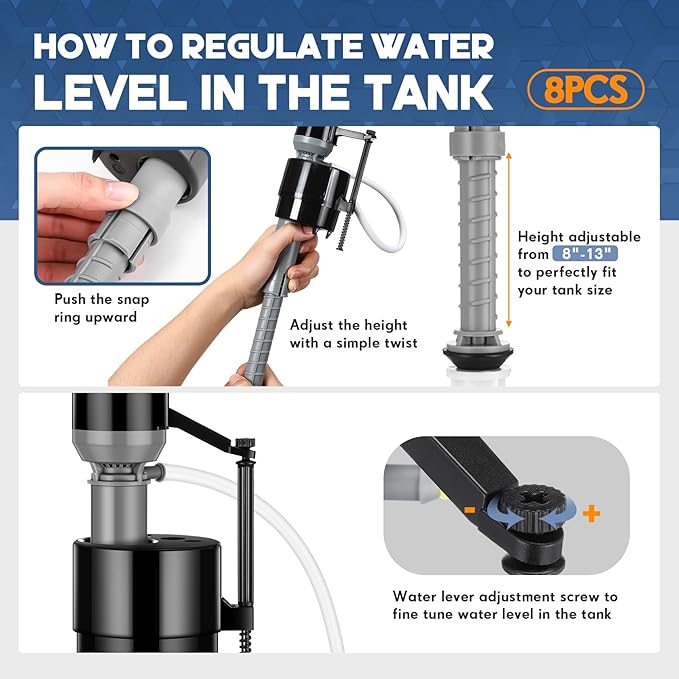 HOW TO REGULATE WATER LEVEL IN THE TANK

8PCS

Push the snap ring upward

Adjust the height with a simple twist

Height adjustable from 8"-13" to perfectly fit your tank size

-

+

Water lever adjustment screw to fine tune water level in the tank