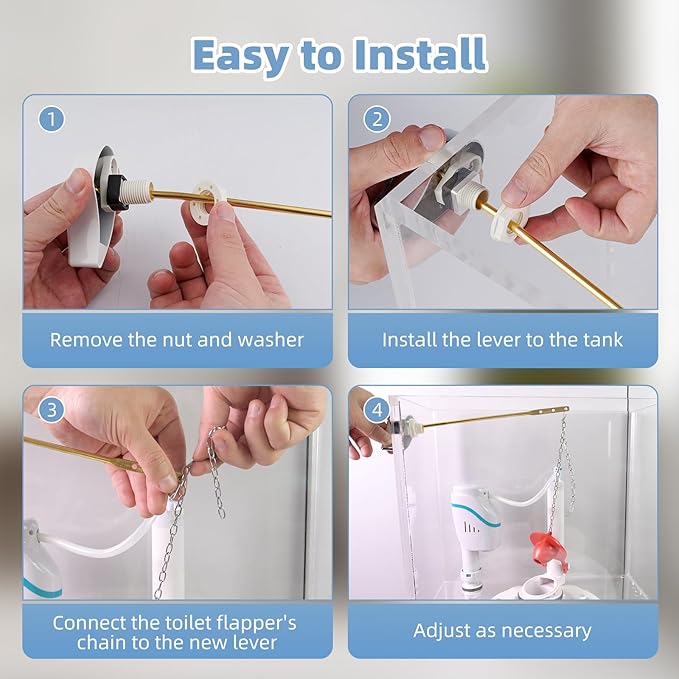 Easy to Install

1

Remove the nut and washer

2

Install the lever to the tank

3

Connect the toilet flapper's chain to the new lever

4

Adjust as necessary