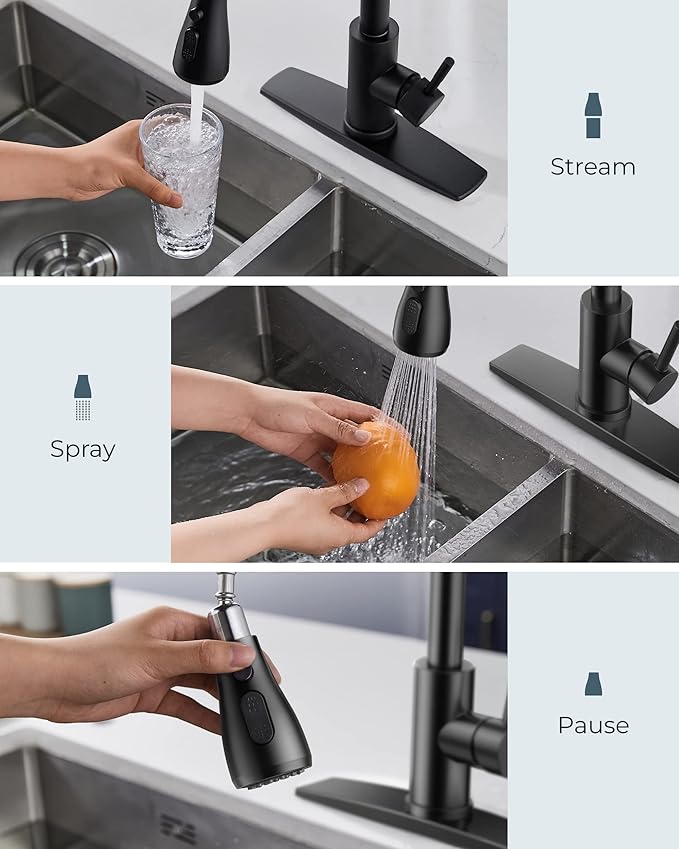 Stream

Spray

Pause