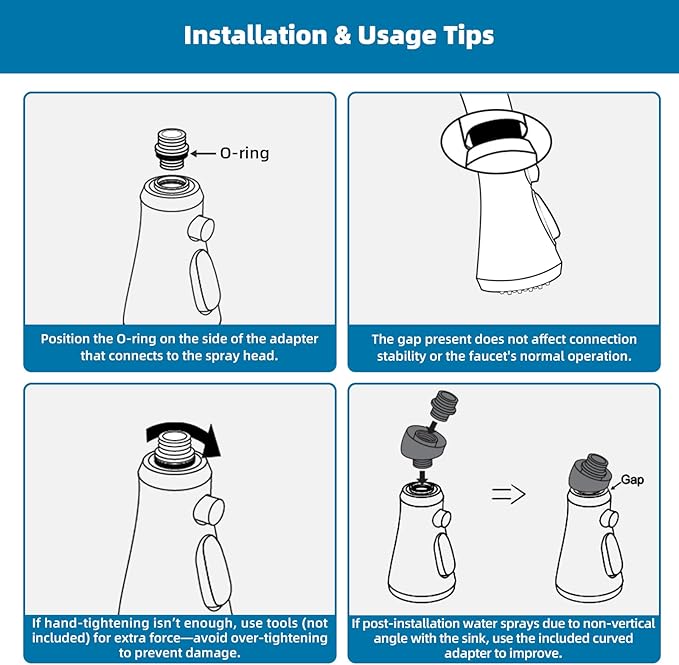 Installation & Usage Tips

O-ring

Position the O-ring on the side of the adapter that connects to the spray head.

The gap present does not affect connection stability or the faucet's normal operation.

If hand-tightening isn't enough, use tools (not included) for extra force—avoid over-tightening to prevent damage.

Gap

If post-installation water sprays due to non-vertical angle with the sink, use the included curved adapter to improve.