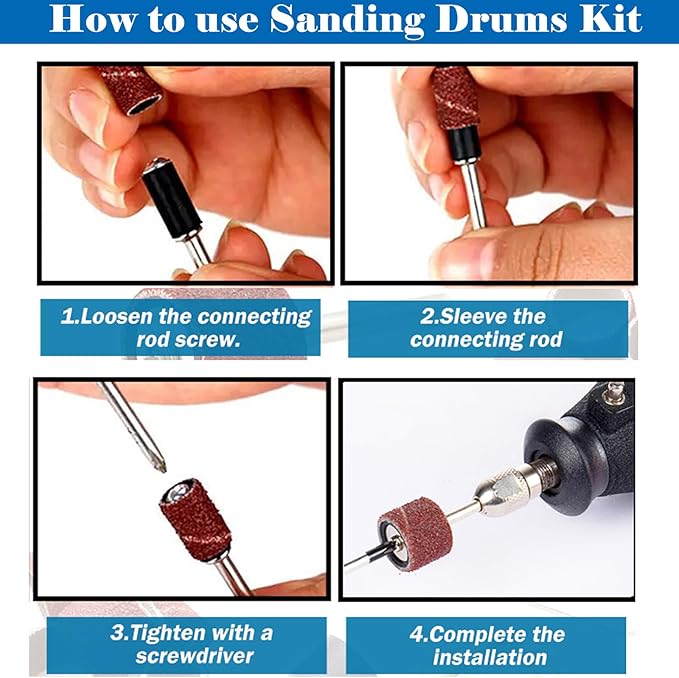 How to use Sanding Drums Kit

1.Loosen the connecting rod screw.

2.Sleeve the connecting rod

3.Tighten with a screwdriver

4.Complete the installation