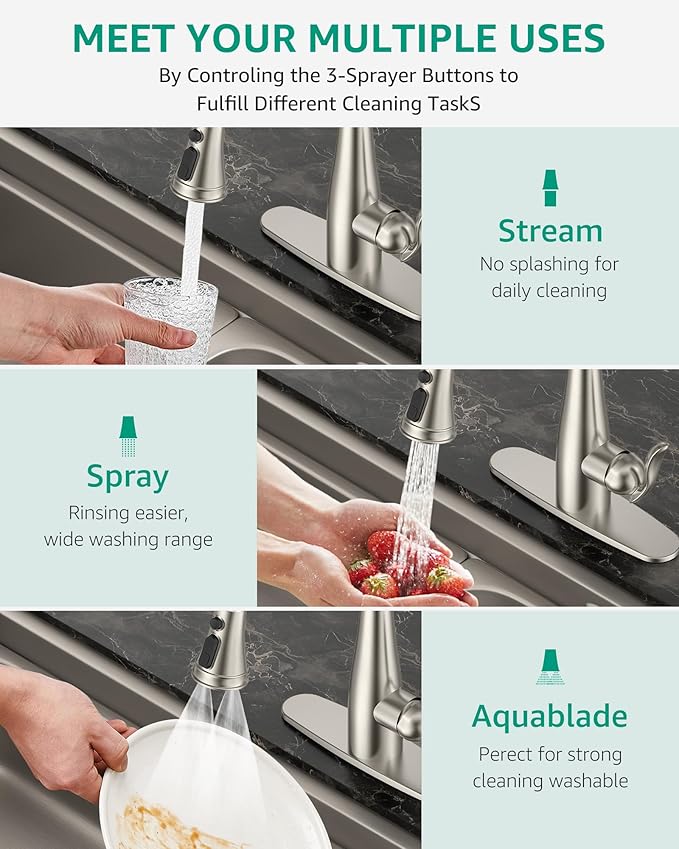 MEET YOUR MULTIPLE USES
By Controling the 3-Sprayer Buttons to Fulfill Different Cleaning TaskS

Stream
No splashing for daily cleaning

Spray
Rinsing easier, wide washing range

Aquablade
Perect for strong cleaning washable