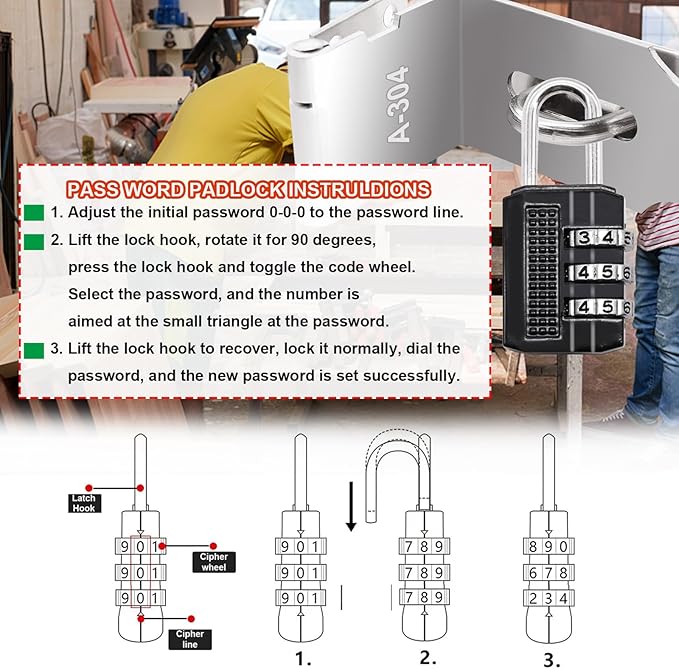 A-304

PASS WORD PADLOCK INSTRULDIONS

1. Adjust the initial password 0-0-0 to the password line.

2. Lift the lock hook, rotate it for 90 degrees, press the lock hook and toggle the code wheel. Select the password, and the number is aimed at the small triangle at the password.

3. Lift the lock hook to recover, lock it normally, dial the password, and the new password is set successfully.

3 4 5
4 5 6
4 5 6

Latch Hook

9 0 1
9 0 1
9 0 1

Cipher wheel

Cipher line

9 0 1
9 0 1
9 0 1

1.

7 8 9
7 8 9
7 8 9

2.

8 9 0
6 7 8
2 3 4

3.