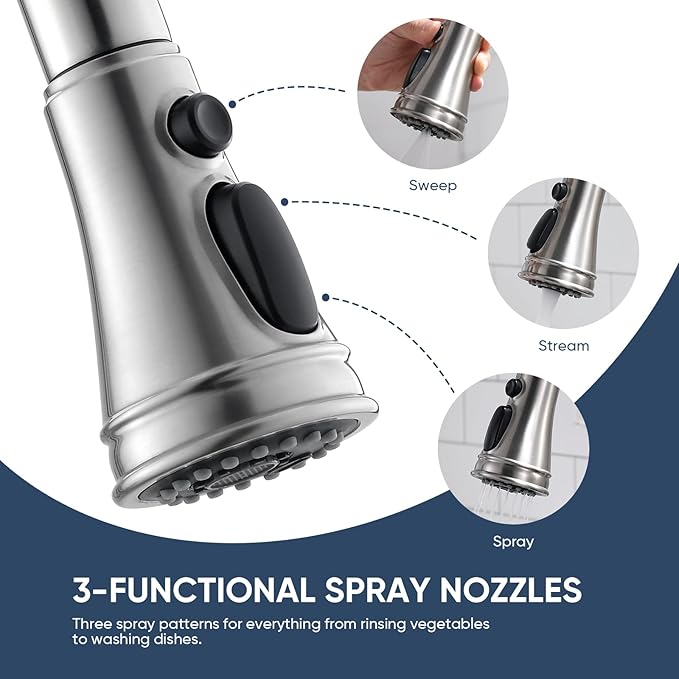 Sweep

Stream

Spray

3-FUNCTIONAL SPRAY NOZZLES

Three spray patterns for everything from rinsing vegetables to washing dishes.