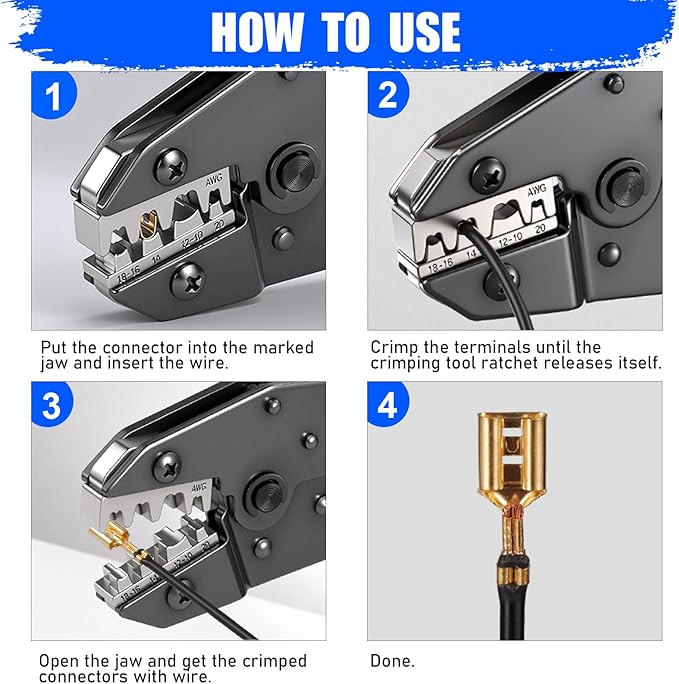 HOW TO USE

1

AWG
18-16 14 12-10 20

Put the connector into the marked jaw and insert the wire.

2

AWG
18-16 14 12-10 20

Crimp the terminals until the crimping tool ratchet releases itself.

3

AWG
18-16 14 12-10 20

Open the jaw and get the crimped connectors with wire.

4

Done.