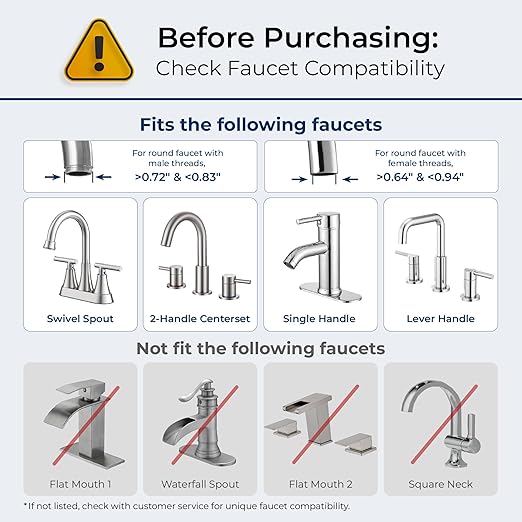 Before Purchasing:
Check Faucet Compatibility

Fits the following faucets

For round faucet with male threads, >0.72" & <0.83"

For round faucet with female threads, >0.64" & <0.94"

Swivel Spout

2-Handle Centerset

Single Handle

Lever Handle

Not fit the following faucets

Flat Mouth 1

Waterfall Spout

Flat Mouth 2

Square Neck

*If not listed, check with customer service for unique faucet compatibility.