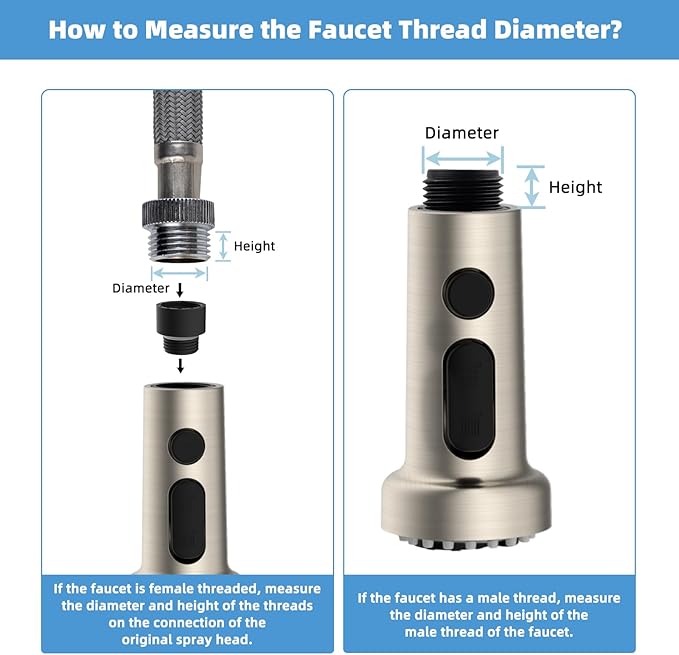 How to Measure the Faucet Thread Diameter?

Height

Diameter

If the faucet is female threaded, measure the diameter and height of the threads on the connection of the original spray head.

Diameter

Height

If the faucet has a male thread, measure the diameter and height of the male thread of the faucet.