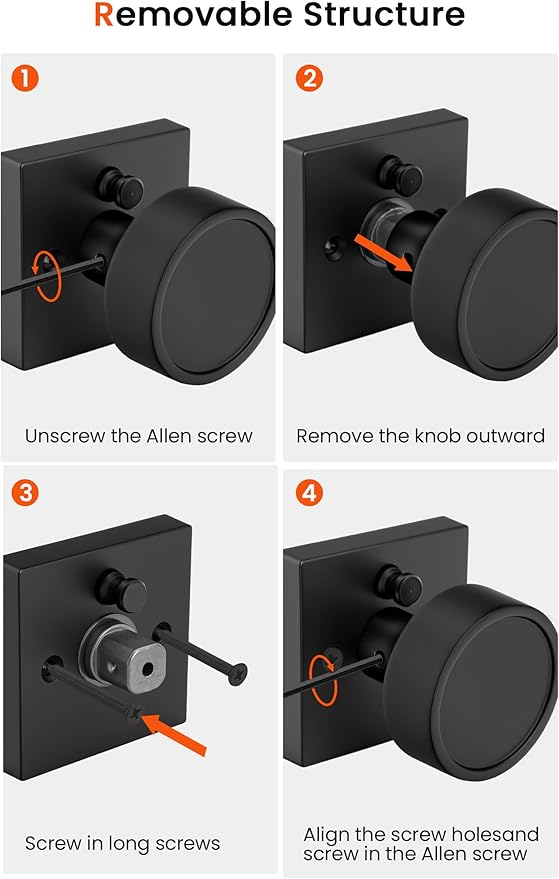 Removable Structure

1

Unscrew the Allen screw

2

Remove the knob outward

3

Screw in long screws

4

Align the screw holesand screw in the Allen screw