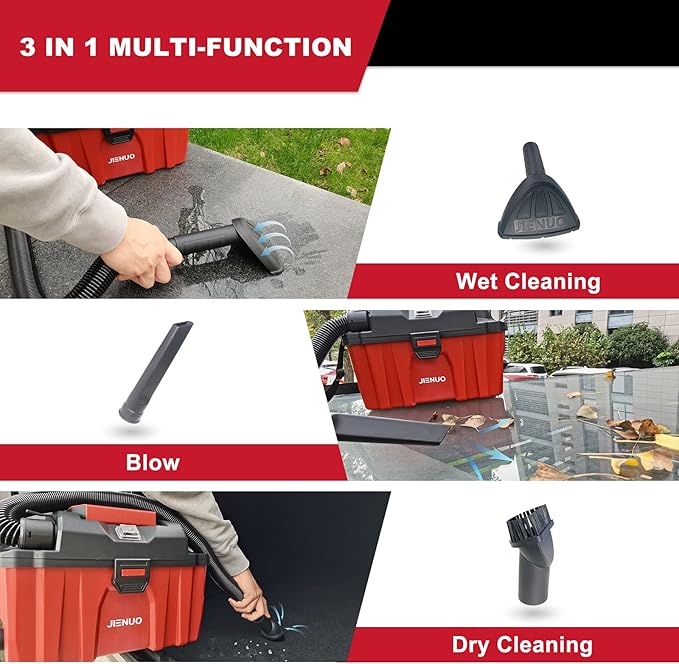 3 IN 1 MULTI-FUNCTION

JIENUO

JIENUO

Wet Cleaning

Blow

JIENUO

JIENUO

Dry Cleaning