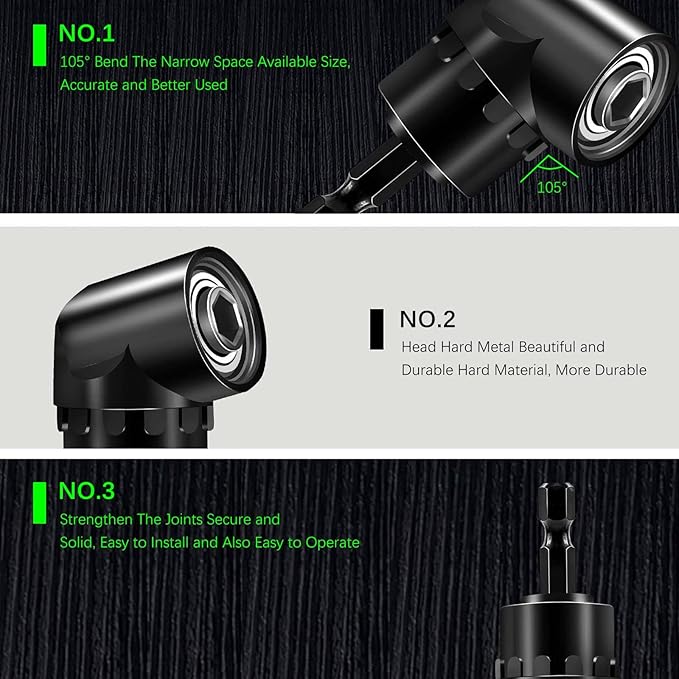 NO.1
105° Bend The Narrow Space Available Size, Accurate and Better Used

105°

NO.2
Head Hard Metal Beautiful and Durable Hard Material, More Durable

NO.3
Strengthen The Joints Secure and Solid, Easy to Install and Also Easy to Operate