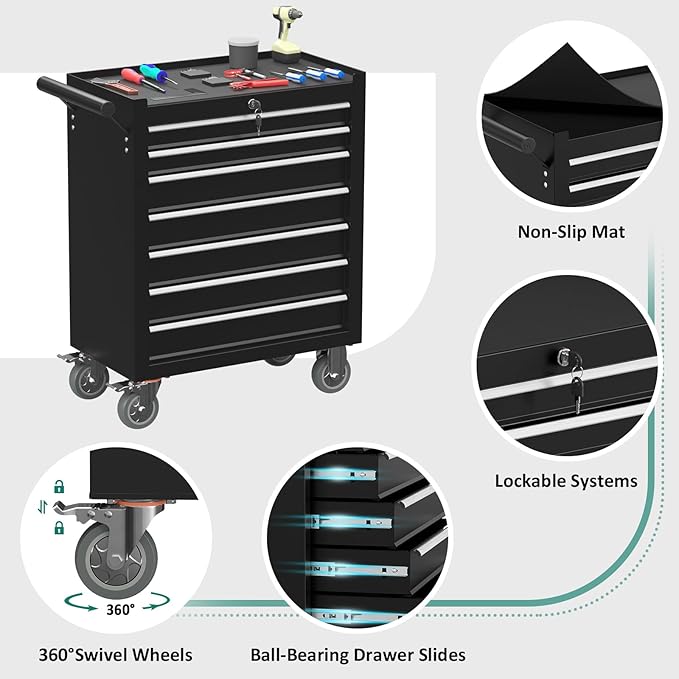 Non-Slip Mat

Lockable Systems

360°

360°Swivel Wheels

Ball-Bearing Drawer Slides