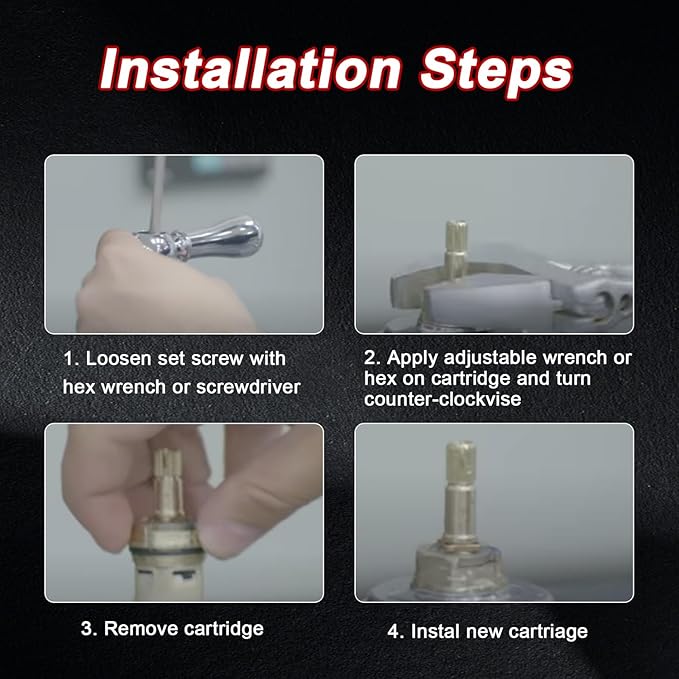 Installation Steps

1. Loosen set screw with hex wrench or screwdriver

2. Apply adjustable wrench or hex on cartridge and turn counter-clockvise

3. Remove cartridge

4. Instal new cartriage