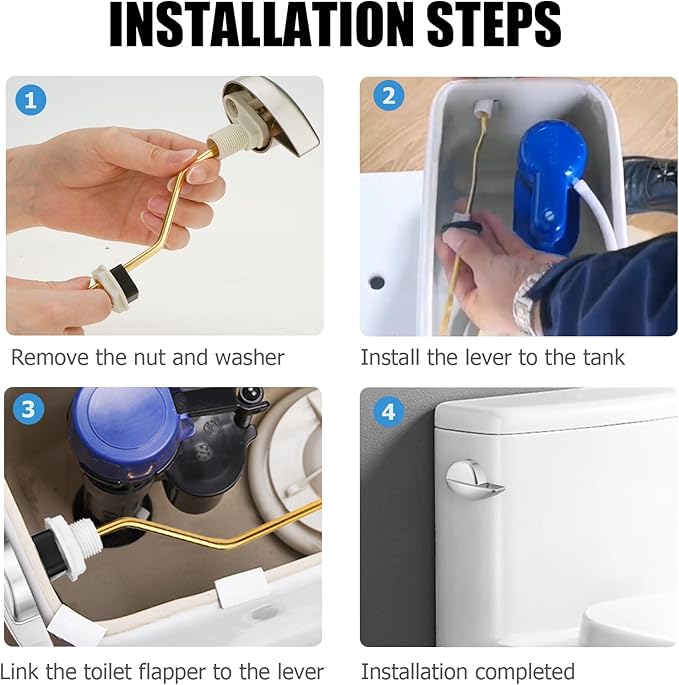 INSTALLATION STEPS

1

Remove the nut and washer

2

Install the lever to the tank

3

Link the toilet flapper to the lever

4

Installation completed