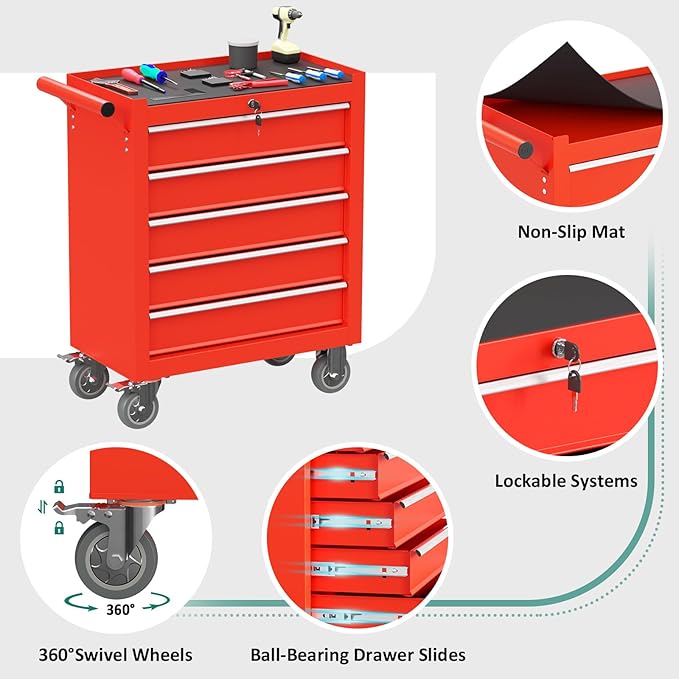 Non-Slip Mat

Lockable Systems

360°

360°Swivel Wheels

Ball-Bearing Drawer Slides