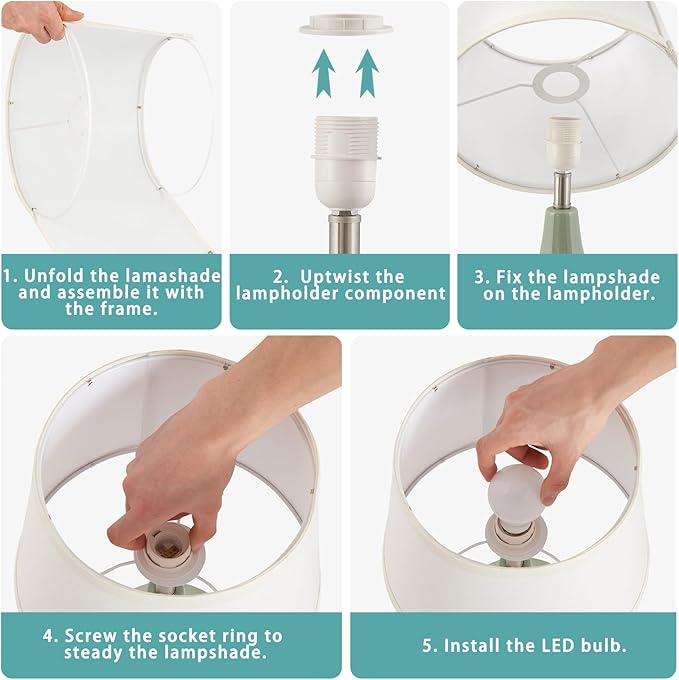 1. Unfold the lamashade and assemble it with the frame.

2. Uptwist the lampholder component

3. Fix the lampshade on the lampholder.

4. Screw the socket ring to steady the lampshade.

5. Install the LED bulb.