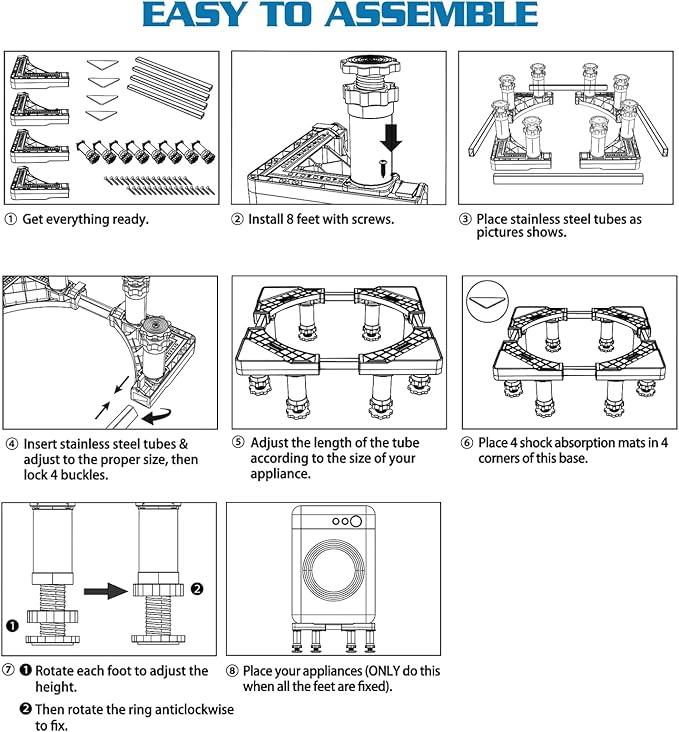 EASY TO ASSEMBLE

① Get everything ready.

② Install 8 feet with screws.

③ Place stainless steel tubes as pictures shows.

④ Insert stainless steel tubes & adjust to the proper size, then lock 4 buckles.

⑤ Adjust the length of the tube according to the size of your appliance.

⑥ Place 4 shock absorption mats in 4 corners of this base.

❶

❷

⑦ ❶ Rotate each foot to adjust the height.

❷ Then rotate the ring anticlockwise to fix.

⑧ Place your appliances (ONLY do this when all the feet are fixed).