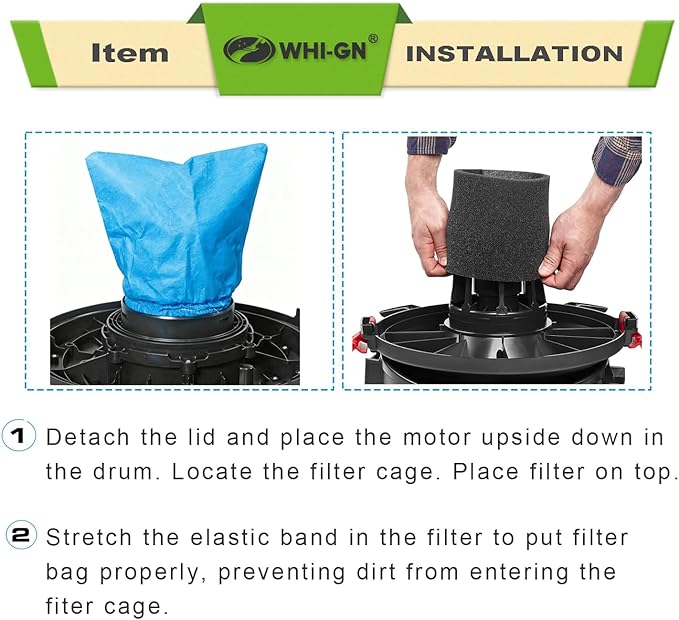 Item WHI-GN® INSTALLATION

1 Detach the lid and place the motor upside down in the drum. Locate the filter cage. Place filter on top.

2 Stretch the elastic band in the filter to put filter bag properly, preventing dirt from entering the fiter cage.