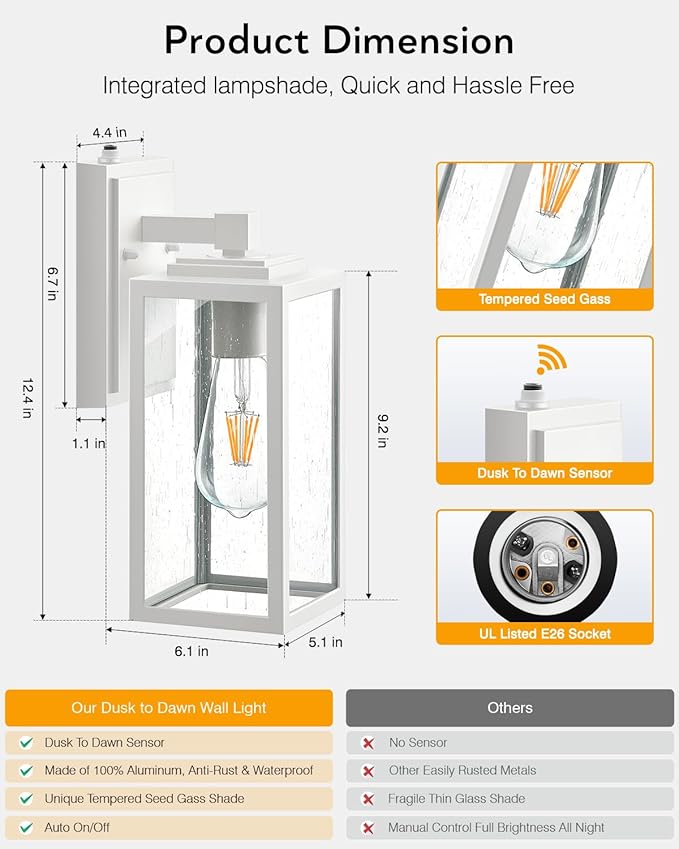 Product Dimension

Integrated lampshade, Quick and Hassle Free

4.4 in

6.7 in

12.4 in

1.1 in

9.2 in

6.1 in

5.1 in

Tempered Seed Gass

Dusk To Dawn Sensor

UL Listed E26 Socket

| Our Dusk to Dawn Wall Light | Others |
|---|---|
| Dusk To Dawn Sensor | No Sensor |
| Made of 100% Aluminum, Anti-Rust & Waterproof | Other Easily Rusted Metals |
| Unique Tempered Seed Gass Shade | Fragile Thin Glass Shade |
| Auto On/Off | Manual Control Full Brightness All Night |