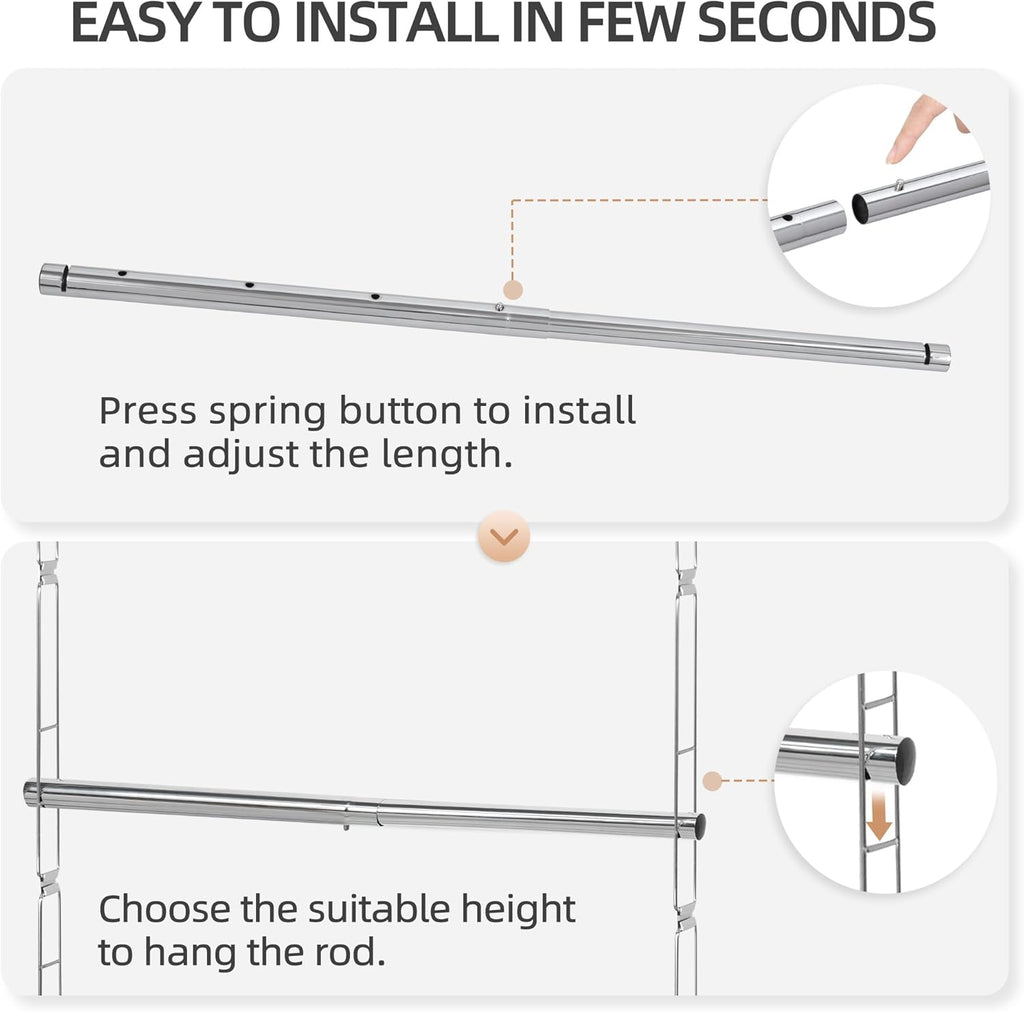 EASY TO INSTALL IN FEW SECONDS

Press spring button to install and adjust the length.

Choose the suitable height to hang the rod.