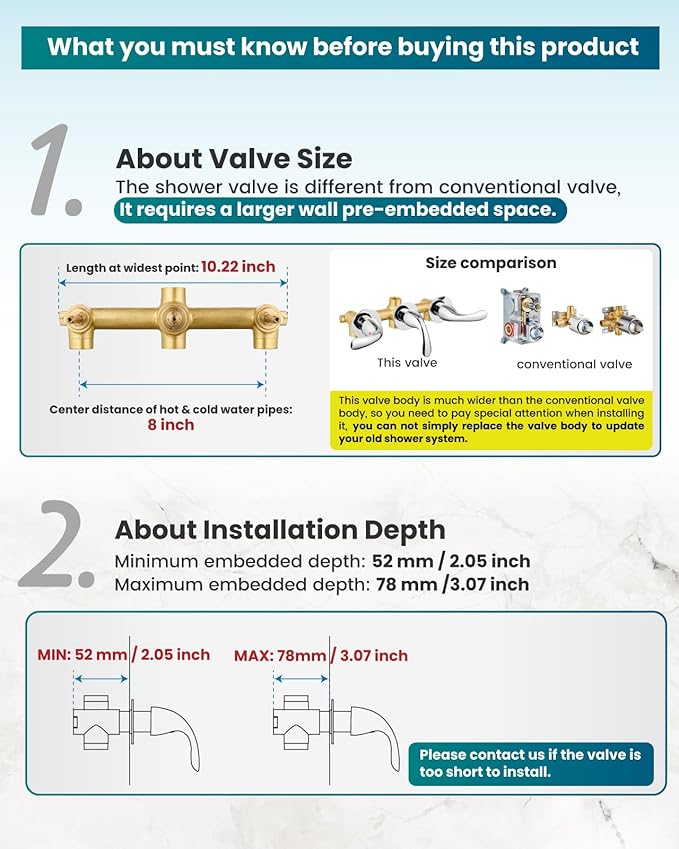 What you must know before buying this product

1.

About Valve Size

The shower valve is different from conventional valve, It requires a larger wall pre-embedded space.

Length at widest point: 10.22 inch

Center distance of hot & cold water pipes: 8 inch

Size comparison

This valve

conventional valve

This valve body is much wider than the conventional valve body, so you need to pay special attention when installing it, you can not simply replace the valve body to update your old shower system.

2.

About Installation Depth

Minimum embedded depth: 52 mm / 2.05 inch
Maximum embedded depth: 78 mm /3.07 inch

MIN: 52 mm / 2.05 inch

MAX: 78mm / 3.07 inch

Please contact us if the valve is too short to install.