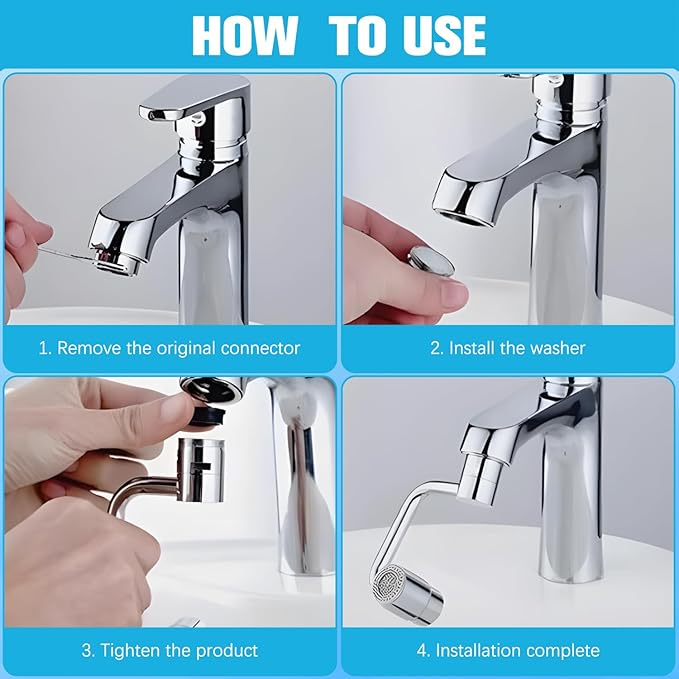 HOW TO USE

1. Remove the original connector

2. Install the washer

3. Tighten the product

4. Installation complete