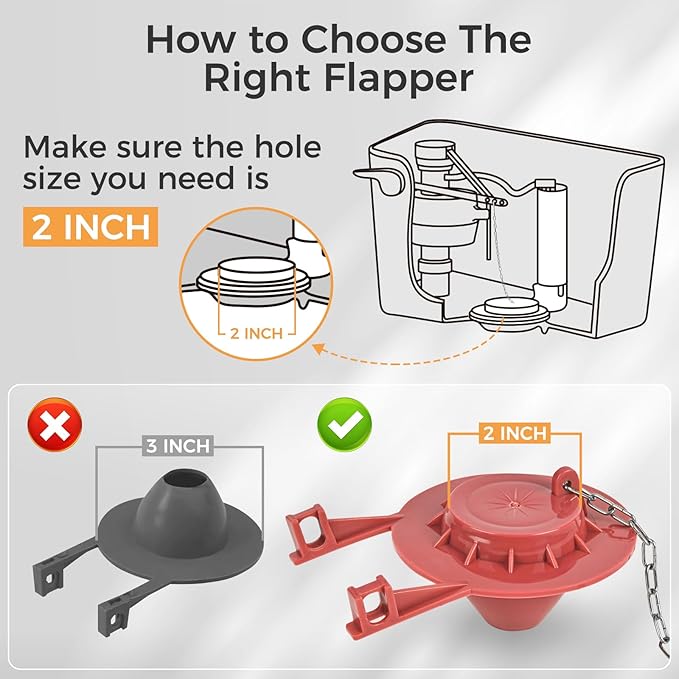 How to Choose The Right Flapper

Make sure the hole size you need is

2 INCH

2 INCH

3 INCH

2 INCH