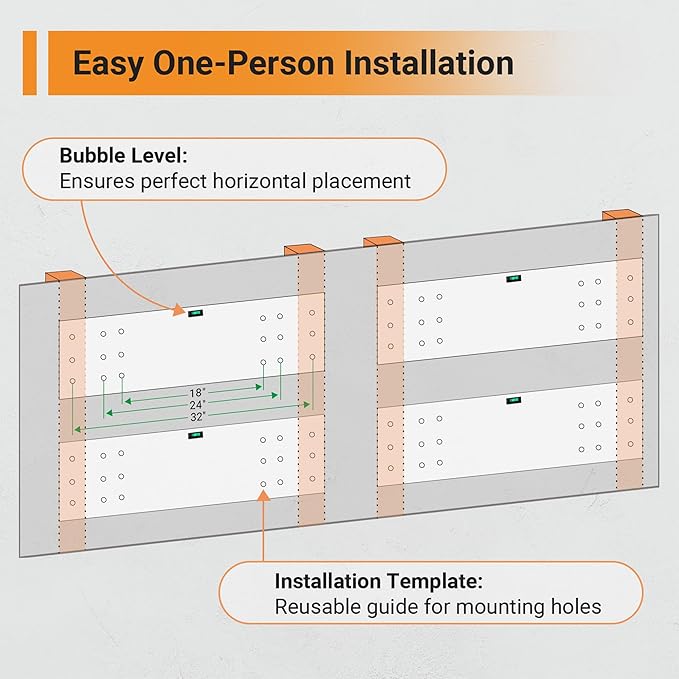 Easy One-Person Installation

Bubble Level:
Ensures perfect horizontal placement

18"
24"
32"

Installation Template:
Reusable guide for mounting holes