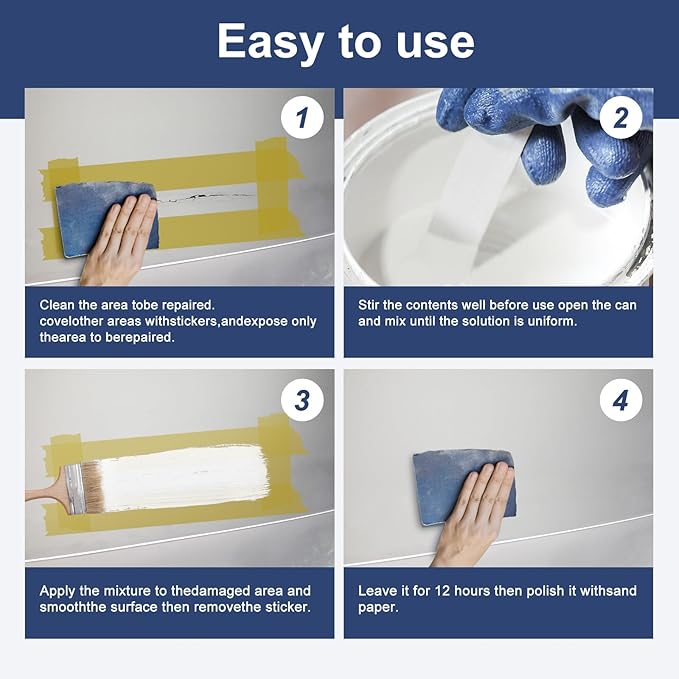 Easy to use

1

Clean the area tobe repaired. covelother areas withstickers,andexpose only thearea to berepaired.

2

Stir the contents well before use open the can and mix until the solution is uniform.

3

Apply the mixture to thedamaged area and smooththe surface then removethe sticker.

4

Leave it for 12 hours then polish it withsand paper.