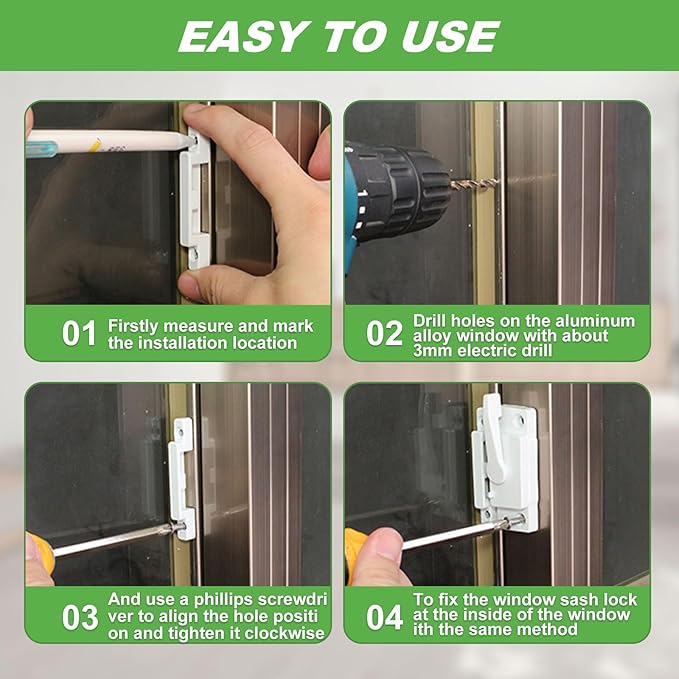 EASY TO USE

01 Firstly measure and mark the installation location

02 Drill holes on the aluminum alloy window with about 3mm electric drill

03 And use a phillips screwdri ver to align the hole positi on and tighten it clockwise

04 To fix the window sash lock at the inside of the window ith the same method