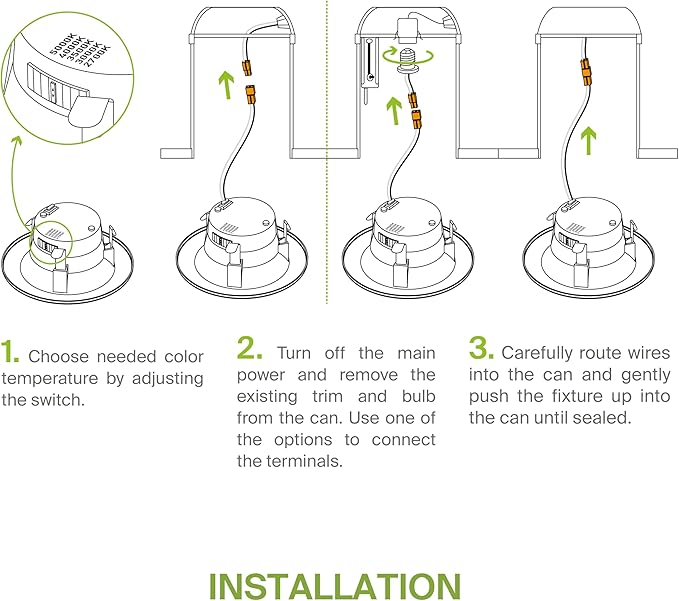 5000K
4000K
3500K
3000K
2700K

1. Choose needed color temperature by adjusting the switch.

2. Turn off the main power and remove the existing trim and bulb from the can. Use one of the options to connect the terminals.

3. Carefully route wires into the can and gently push the fixture up into the can until sealed.

INSTALLATION