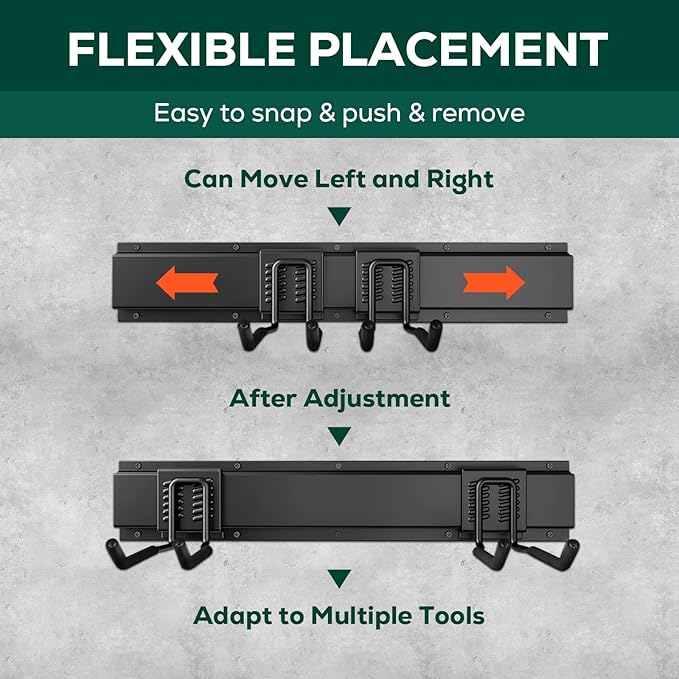 FLEXIBLE PLACEMENT

Easy to snap & push & remove

Can Move Left and Right

After Adjustment

Adapt to Multiple Tools