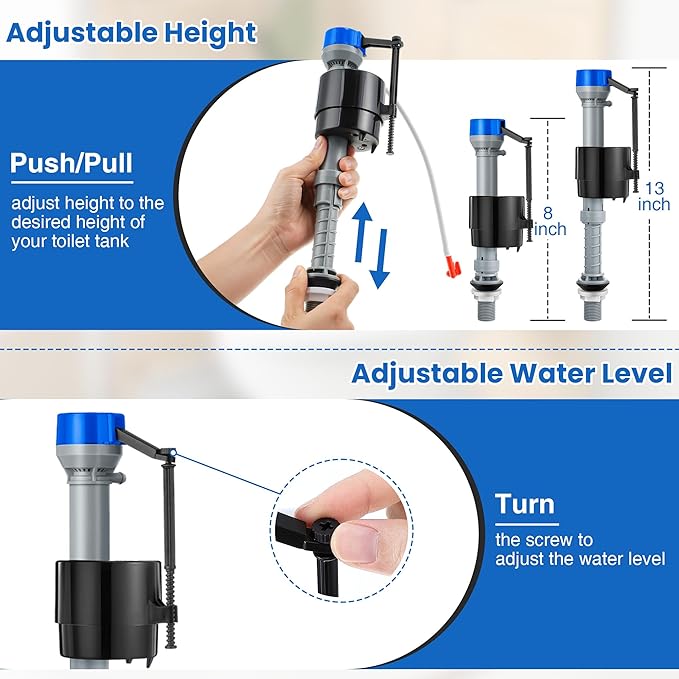 Adjustable Height

Push/Pull

adjust height to the desired height of your toilet tank

8 inch

13 inch

Adjustable Water Level

Turn

the screw to adjust the water level