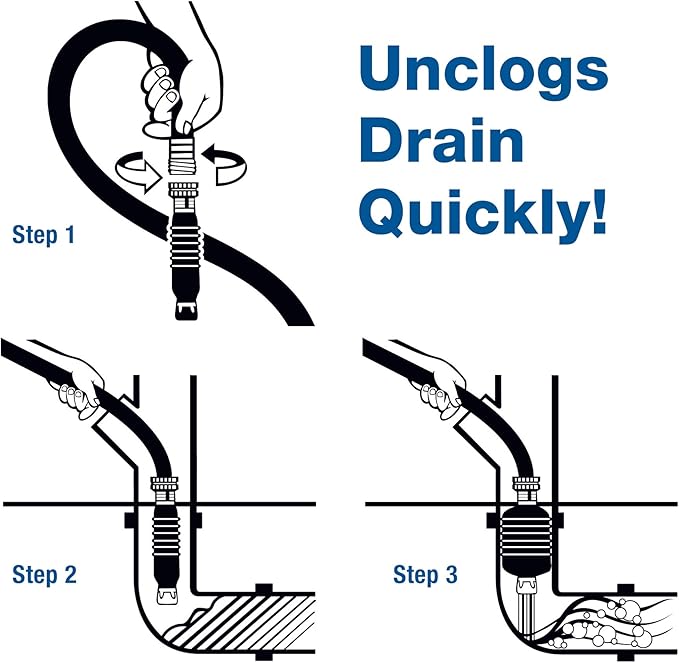 Unclogs Drain Quickly!

Step 1

Step 2

Step 3