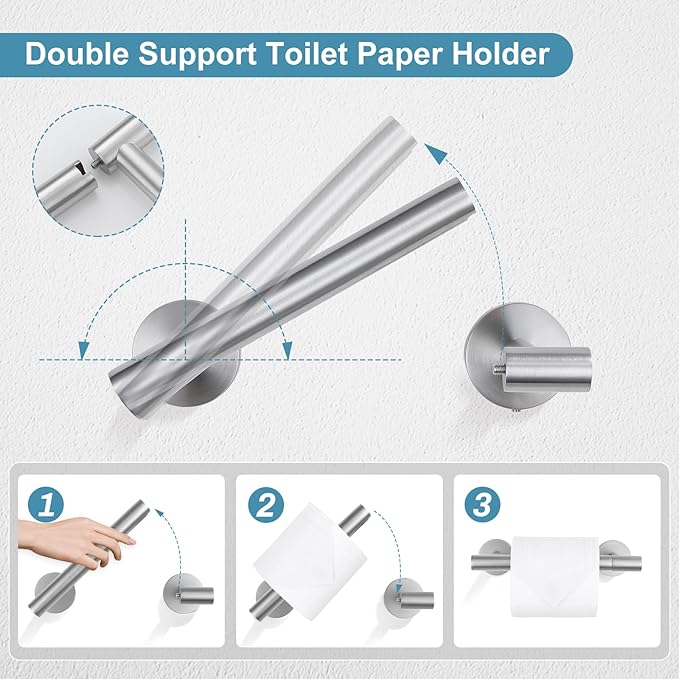 Double Support Toilet Paper Holder

1

2

3