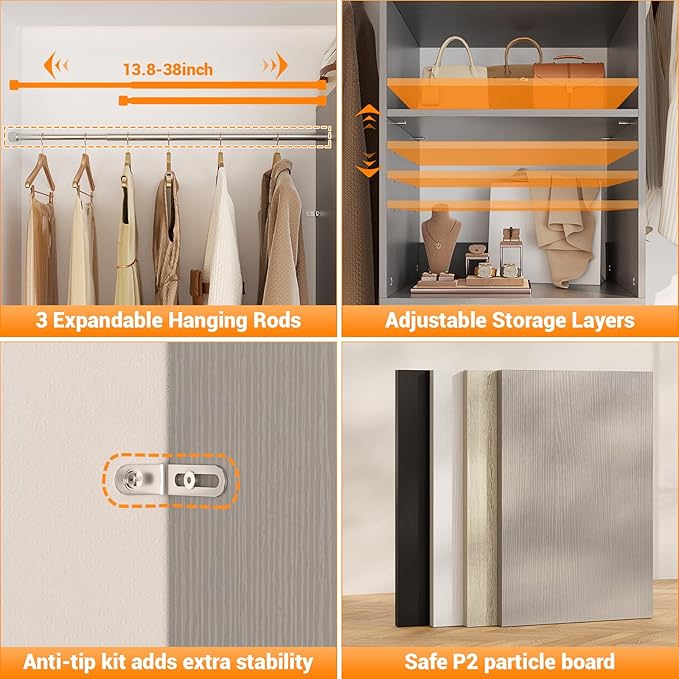 13.8-38inch

3 Expandable Hanging Rods

Adjustable Storage Layers

Anti-tip kit adds extra stability

Safe P2 particle board