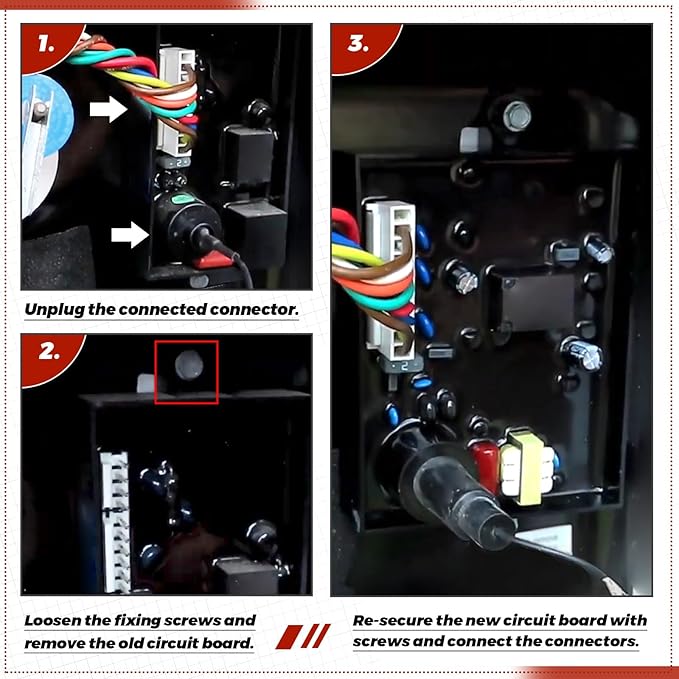 1.

Unplug the connected connector.

2.

Loosen the fixing screws and remove the old circuit board.

3.

Re-secure the new circuit board with screws and connect the connectors.