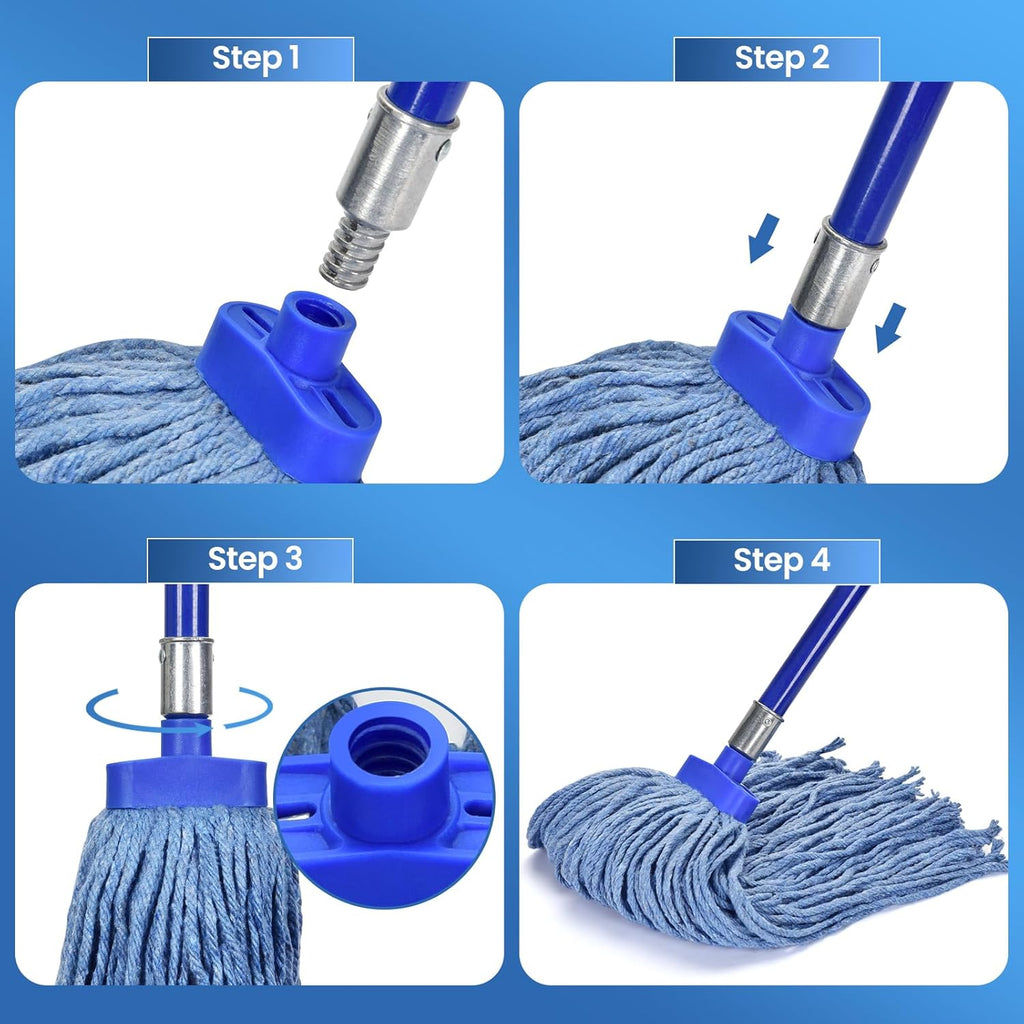 Step 1

Step 2

Step 3

Step 4