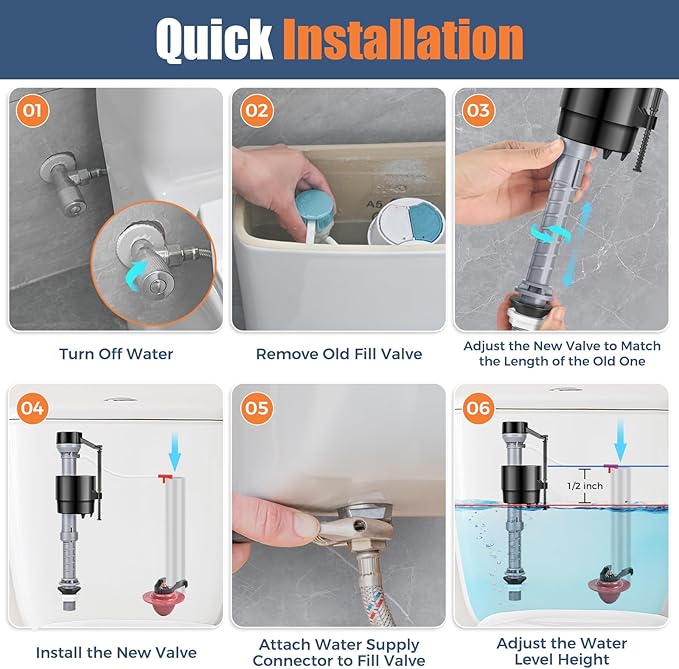 Quick Installation

01

Turn Off Water

02

A5

Remove Old Fill Valve

03

Adjust the New Valve to Match the Length of the Old One

04

Install the New Valve

05

Attach Water Supply Connector to Fill Valve

06

1/2 inch

Adjust the Water Level Height