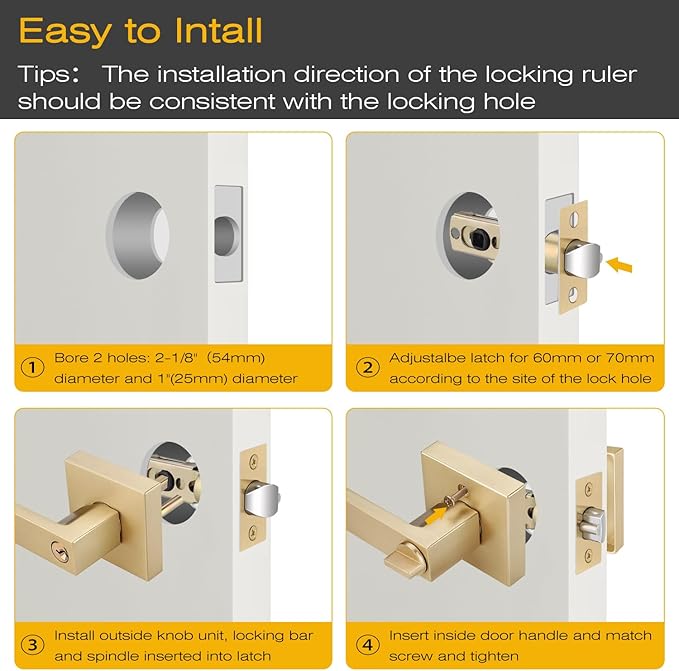 Easy to Intall

Tips: The installation direction of the locking ruler should be consistent with the locking hole

① Bore 2 holes: 2-1/8" (54mm) diameter and 1"(25mm) diameter

② Adjustalbe latch for 60mm or 70mm according to the site of the lock hole

③ Install outside knob unit, locking bar and spindle inserted into latch

④ Insert inside door handle and match screw and tighten