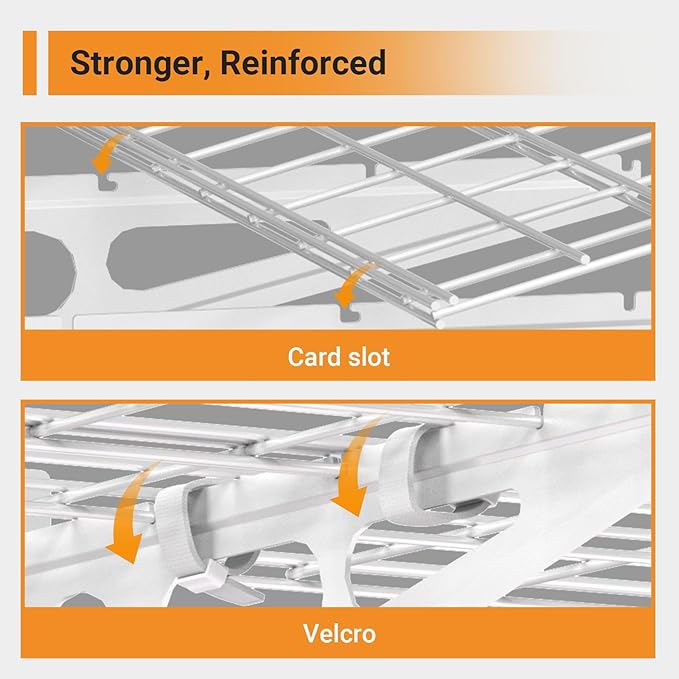 Stronger, Reinforced

Card slot

Velcro