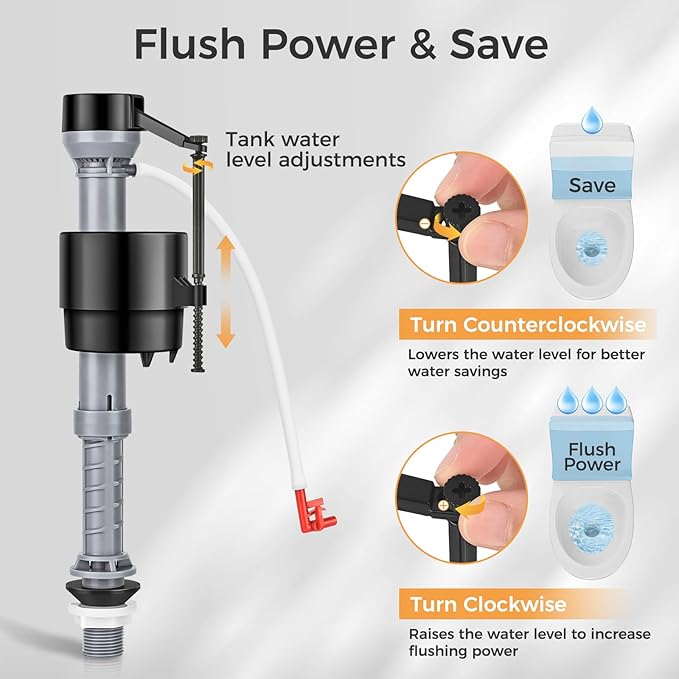 Flush Power & Save

Tank water level adjustments

Save

Turn Counterclockwise

Lowers the water level for better water savings

Flush Power

Turn Clockwise

Raises the water level to increase flushing power