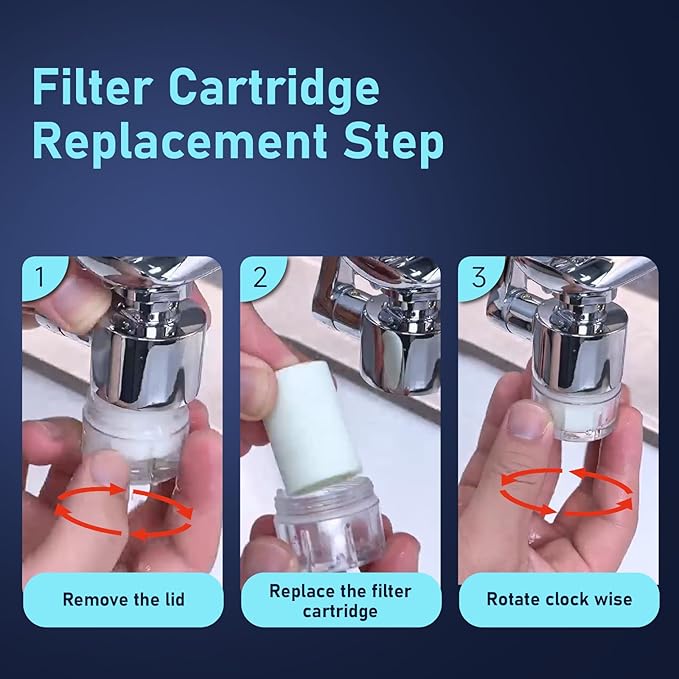 Filter Cartridge Replacement Step

1

Remove the lid

2

Replace the filter cartridge

3

Rotate clock wise