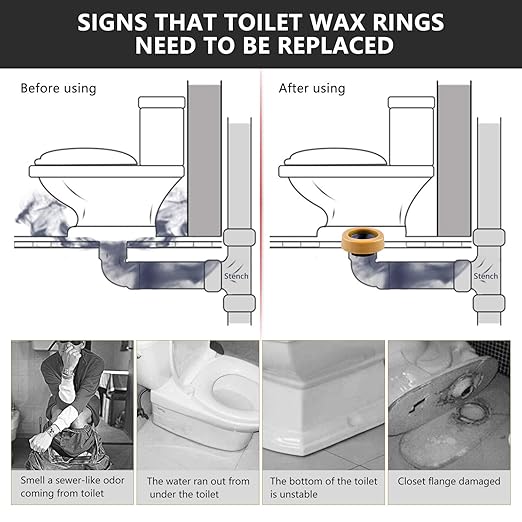 SIGNS THAT TOILET WAX RINGS NEED TO BE REPLACED

Before using

Stench

After using

Stench

Smell a sewer-like odor coming from toilet

The water ran out from under the toilet

The bottom of the toilet is unstable

Closet flange damaged