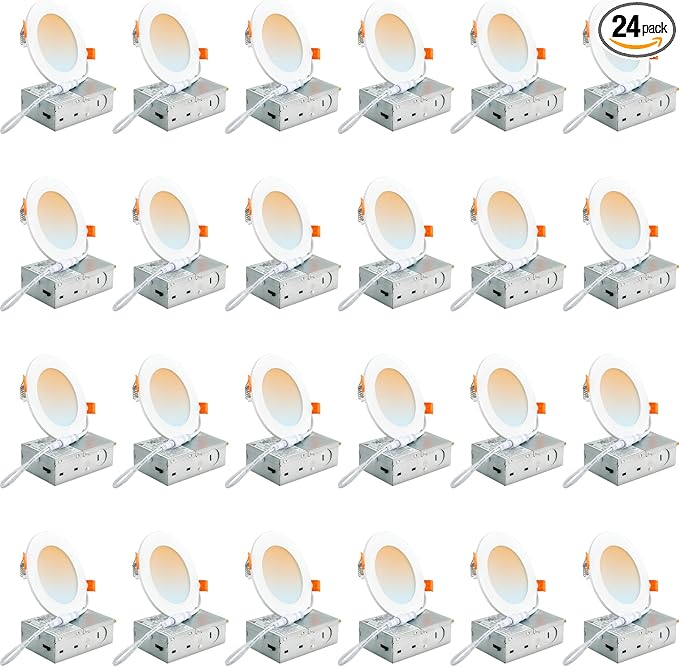 24 pack