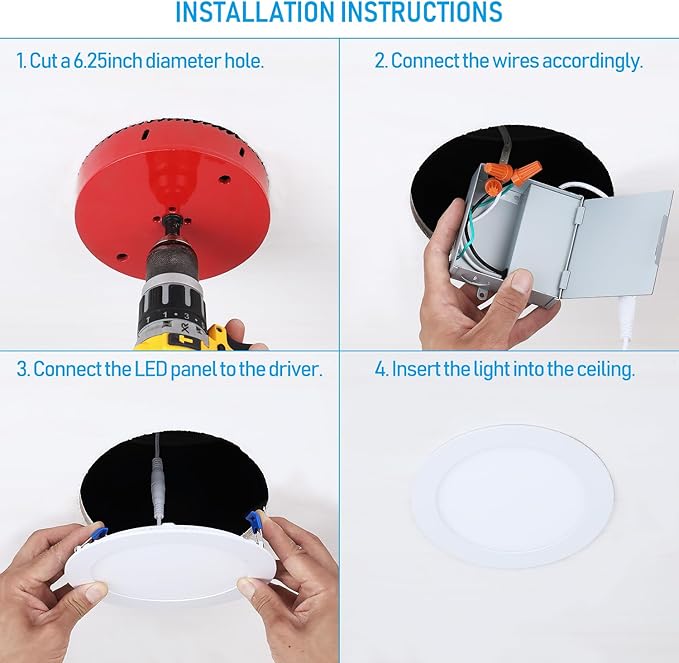 INSTALLATION INSTRUCTIONS

1. Cut a 6.25inch diameter hole.

2. Connect the wires accordingly.

3. Connect the LED panel to the driver.

4. Insert the light into the ceiling.