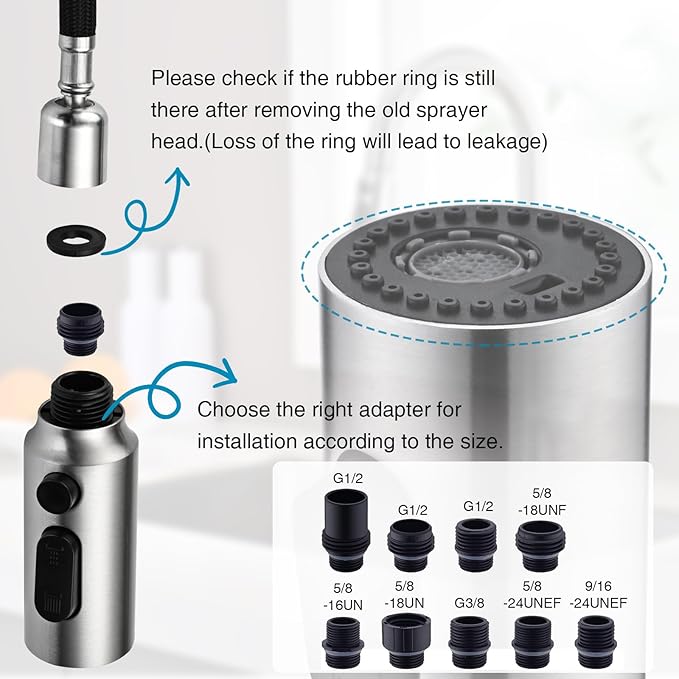 Please check if the rubber ring is still there after removing the old sprayer head.(Loss of the ring will lead to leakage)

Choose the right adapter for installation according to the size.

G1/2

G1/2

G1/2

5/8 -18UNF

5/8 -16UN

5/8 -18UN

G3/8

5/8 -24UNEF

9/16 -24UNEF